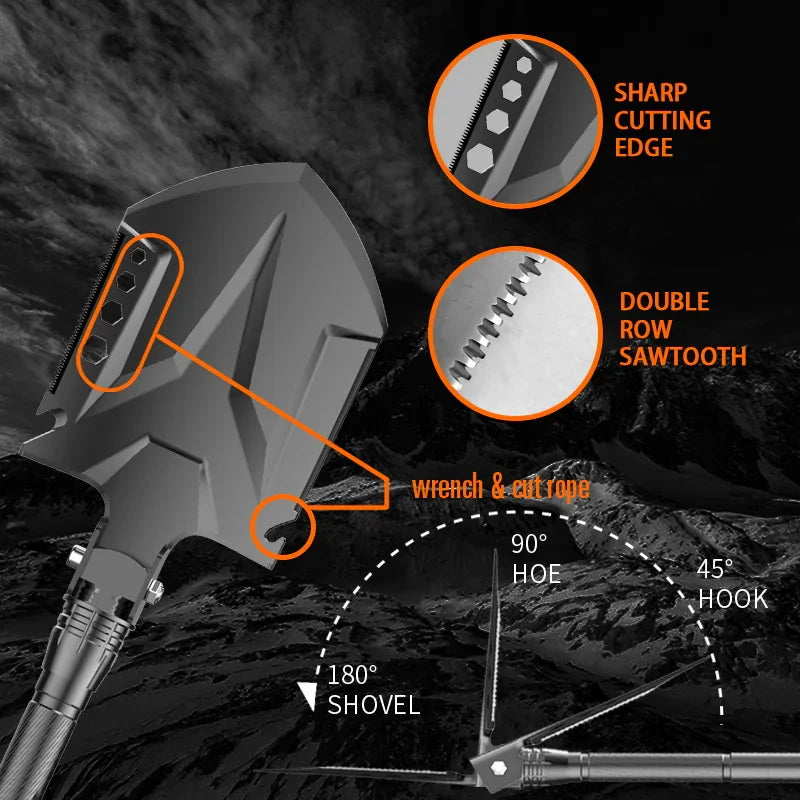 SHARP CUTTING EDGE

DOUBLE ROW SAWTOOTH

wrench & cut rope

90° HOE

45° HOOK

180° SHOVEL