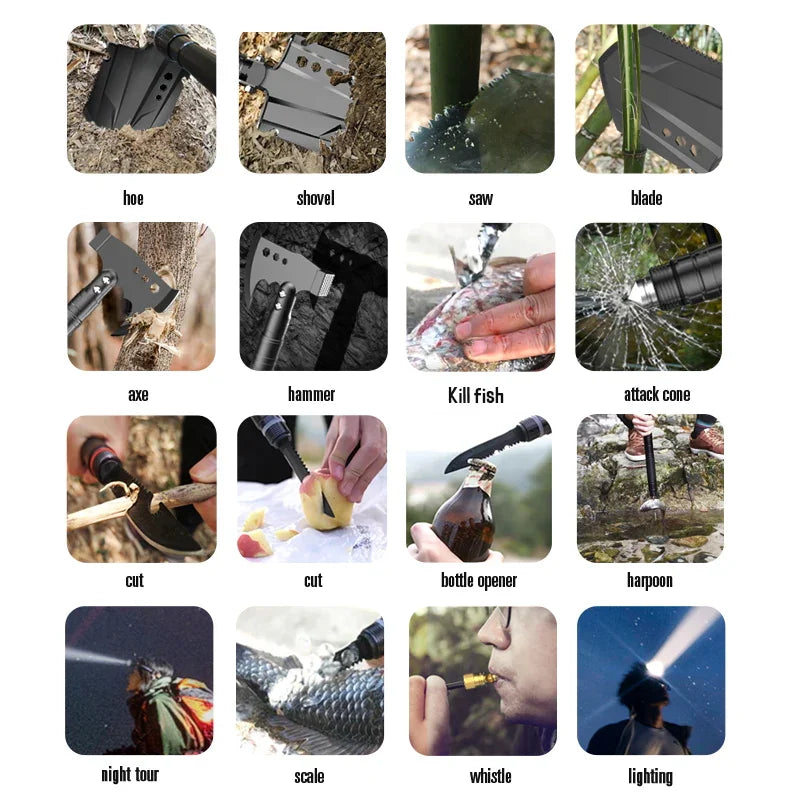 hoe
shovel
saw
blade

axe
hammer
Kill fish
attack cone

cut
cut
bottle opener
harpoon

night tour
scale
whistle
lighting