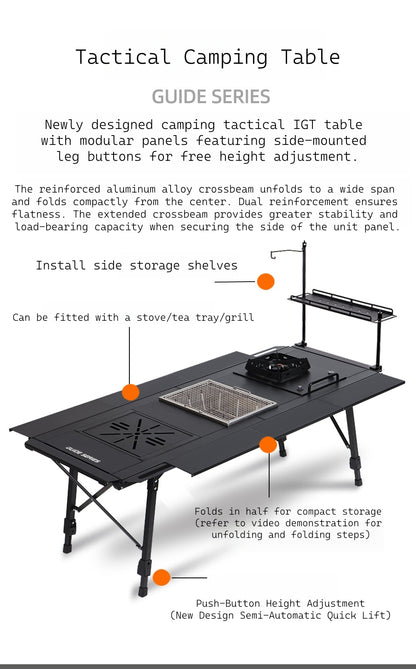 Tactical Camping Table

GUIDE SERIES

Newly designed camping tactical IGT table with modular panels featuring side-mounted leg buttons for free height adjustment.

The reinforced aluminum alloy crossbeam unfolds to a wide span and folds compactly from the center. Dual reinforcement ensures flatness. The extended crossbeam provides greater stability and load-bearing capacity when securing the side of the unit panel.

Install side storage shelves

Can be fitted with a stove/tea tray/grill

GUIDE SERIES

Folds in half for compact storage (refer to video demonstration for unfolding and folding steps)

Push-Button Height Adjustment (New Design Semi-Automatic Quick Lift)