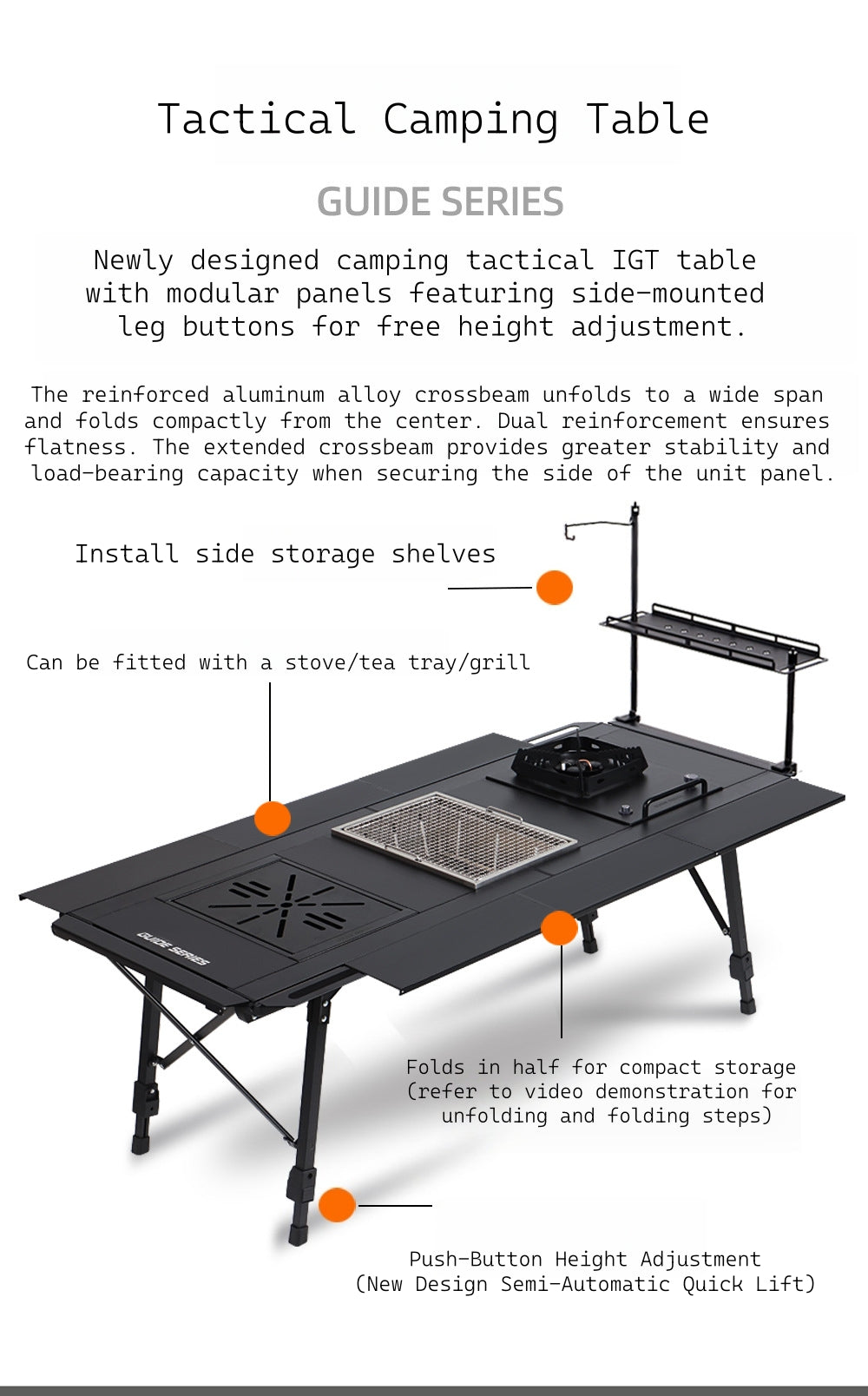 Tactical Camping Table

GUIDE SERIES

Newly designed camping tactical IGT table with modular panels featuring side-mounted leg buttons for free height adjustment.

The reinforced aluminum alloy crossbeam unfolds to a wide span and folds compactly from the center. Dual reinforcement ensures flatness. The extended crossbeam provides greater stability and load-bearing capacity when securing the side of the unit panel.

Install side storage shelves

Can be fitted with a stove/tea tray/grill

GUIDE SERIES

Folds in half for compact storage (refer to video demonstration for unfolding and folding steps)

Push-Button Height Adjustment (New Design Semi-Automatic Quick Lift)