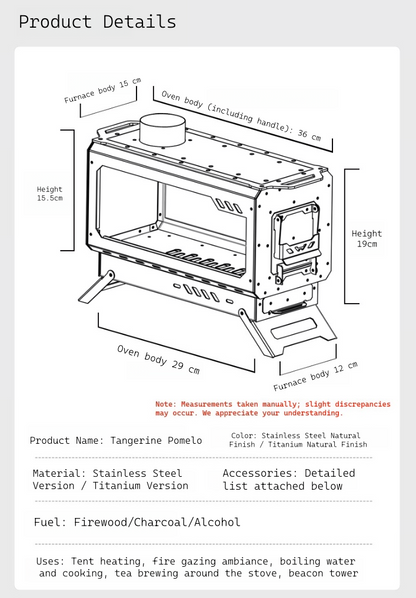 Product Details

Furnace body 15 cm

Oven body (including handle): 36 cm

Height 15.5cm

Height 19cm

Oven body 29 cm

Furnace body 12 cm

Note: Measurements taken manually; slight discrepancies may occur. We appreciate your understanding.

Product Name: Tangerine Pomelo

Color: Stainless Steel Natural Finish / Titanium Natural Finish

Material: Stainless Steel Version / Titanium Version

Accessories: Detailed list attached below

Fuel: Firewood/Charcoal/Alcohol

Uses: Tent heating, fire gazing ambiance, boiling water and cooking, tea brewing around the stove, beacon tower